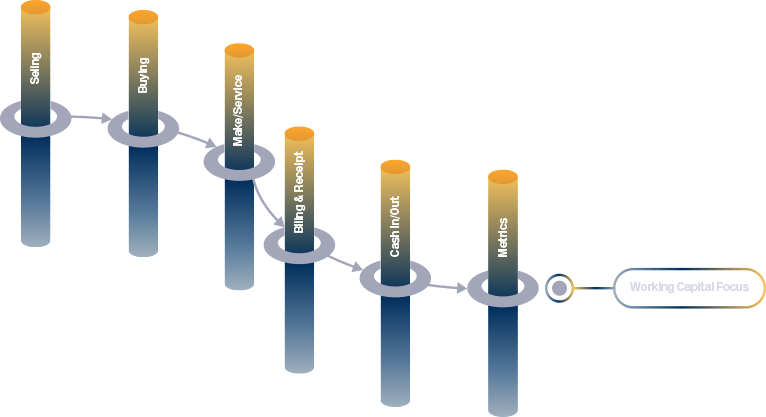 Selling

Buying

Make/Service

Billing & Receipt

Cash In/Out

Metrics

Working Capital Focus